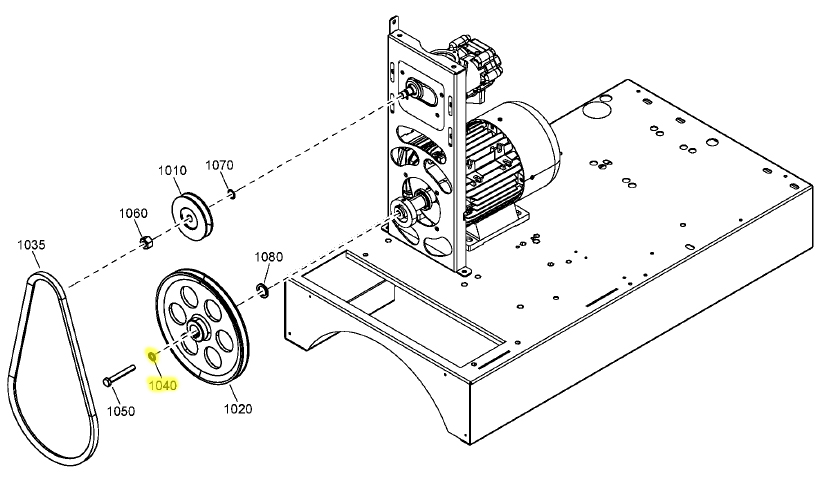 1010
1070
1060
1035
1080
1040
1050
1020