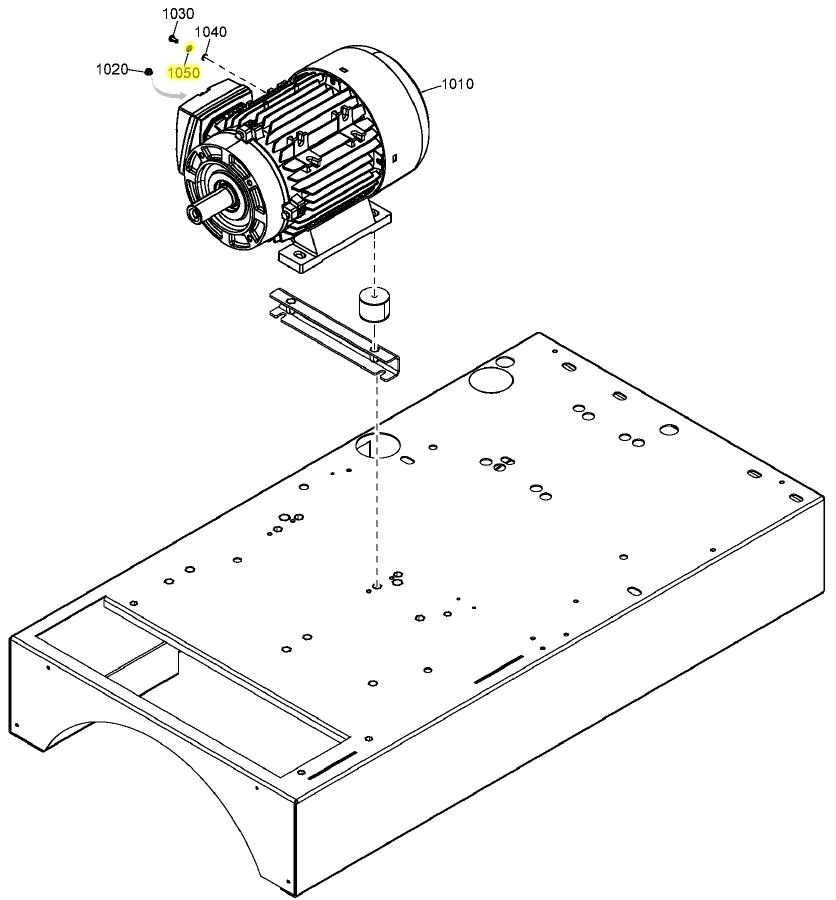 1030
1040
1020
1050
1010