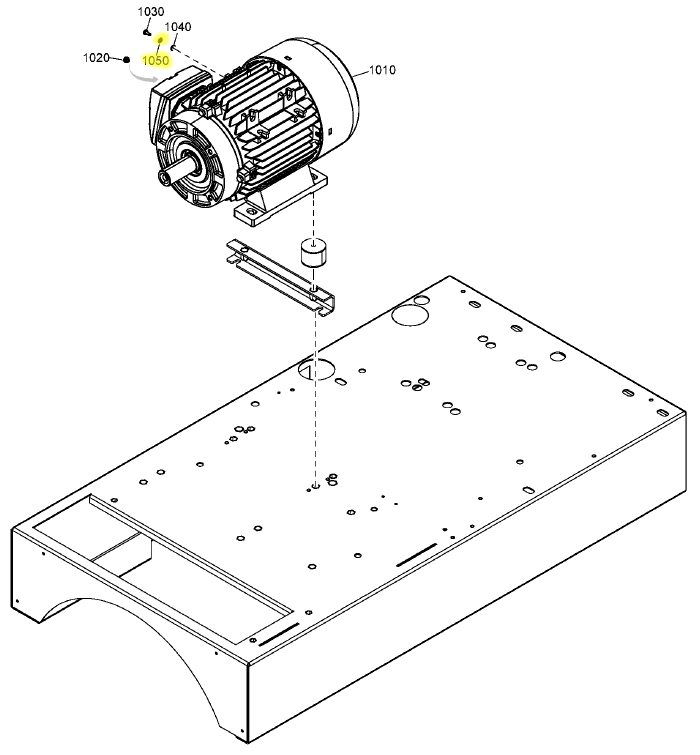 1030
1040
1020
1050
1010