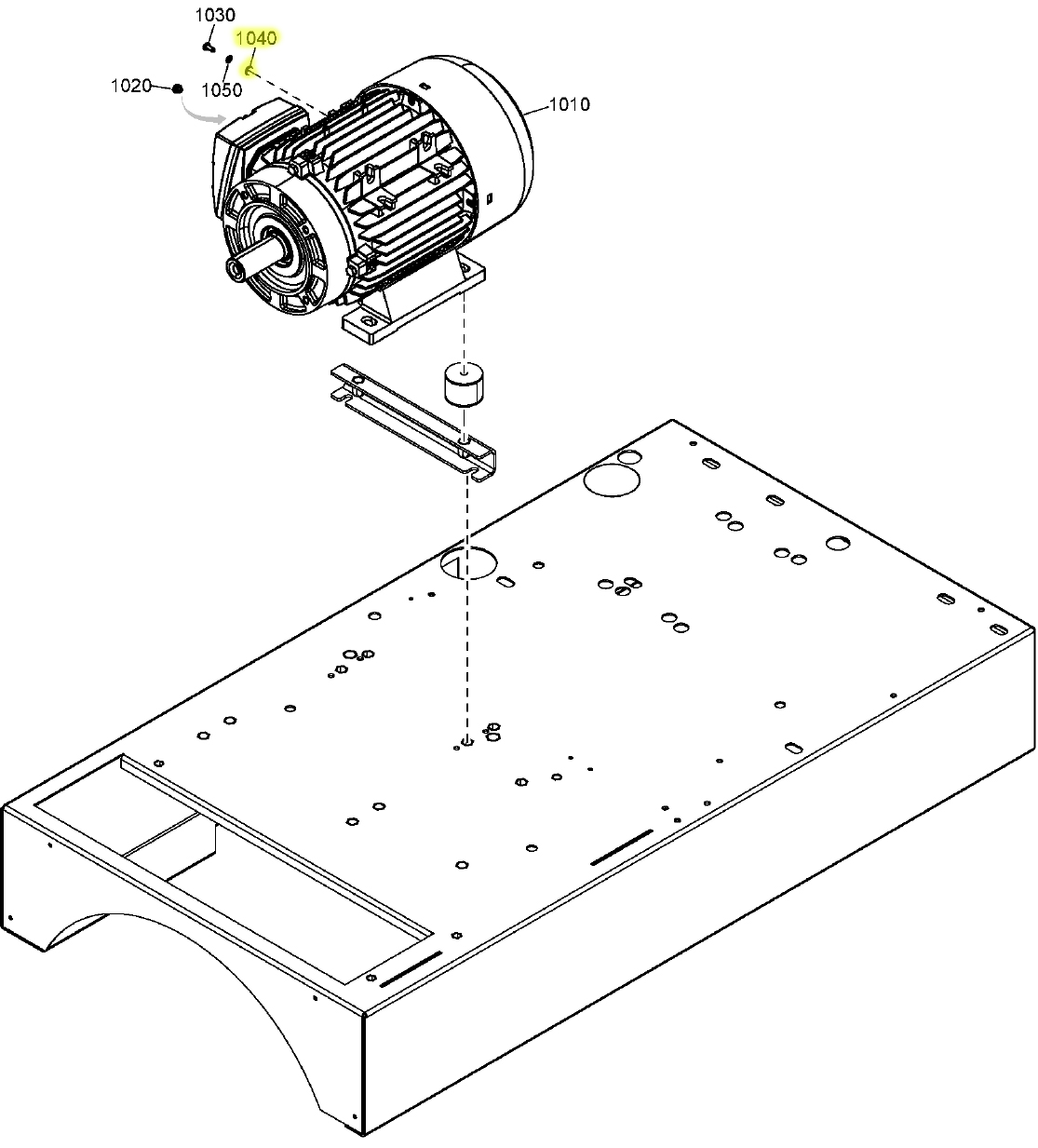 1030
1040
1020
1050
1010