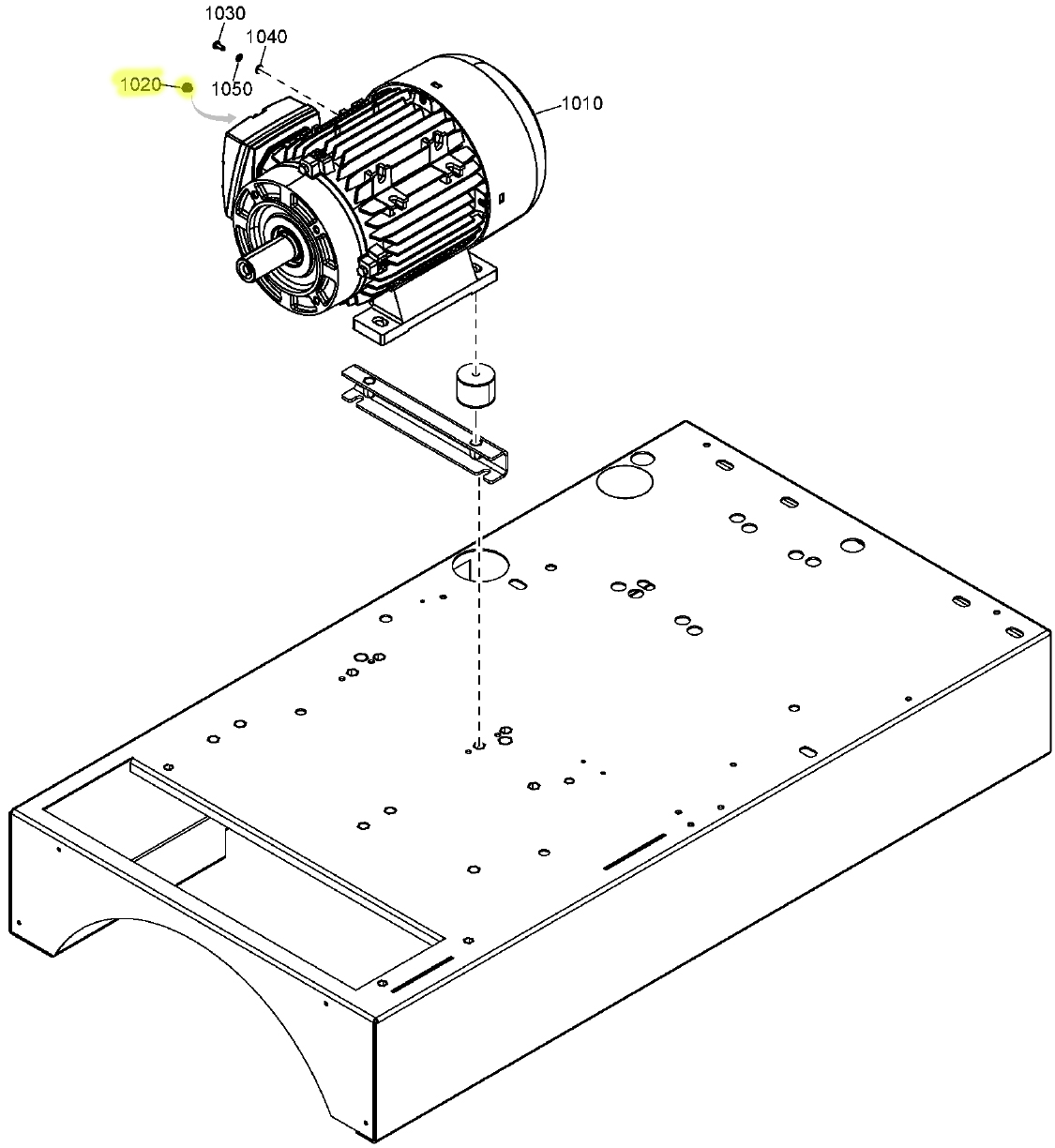 1030
1040
1020
1050
1010