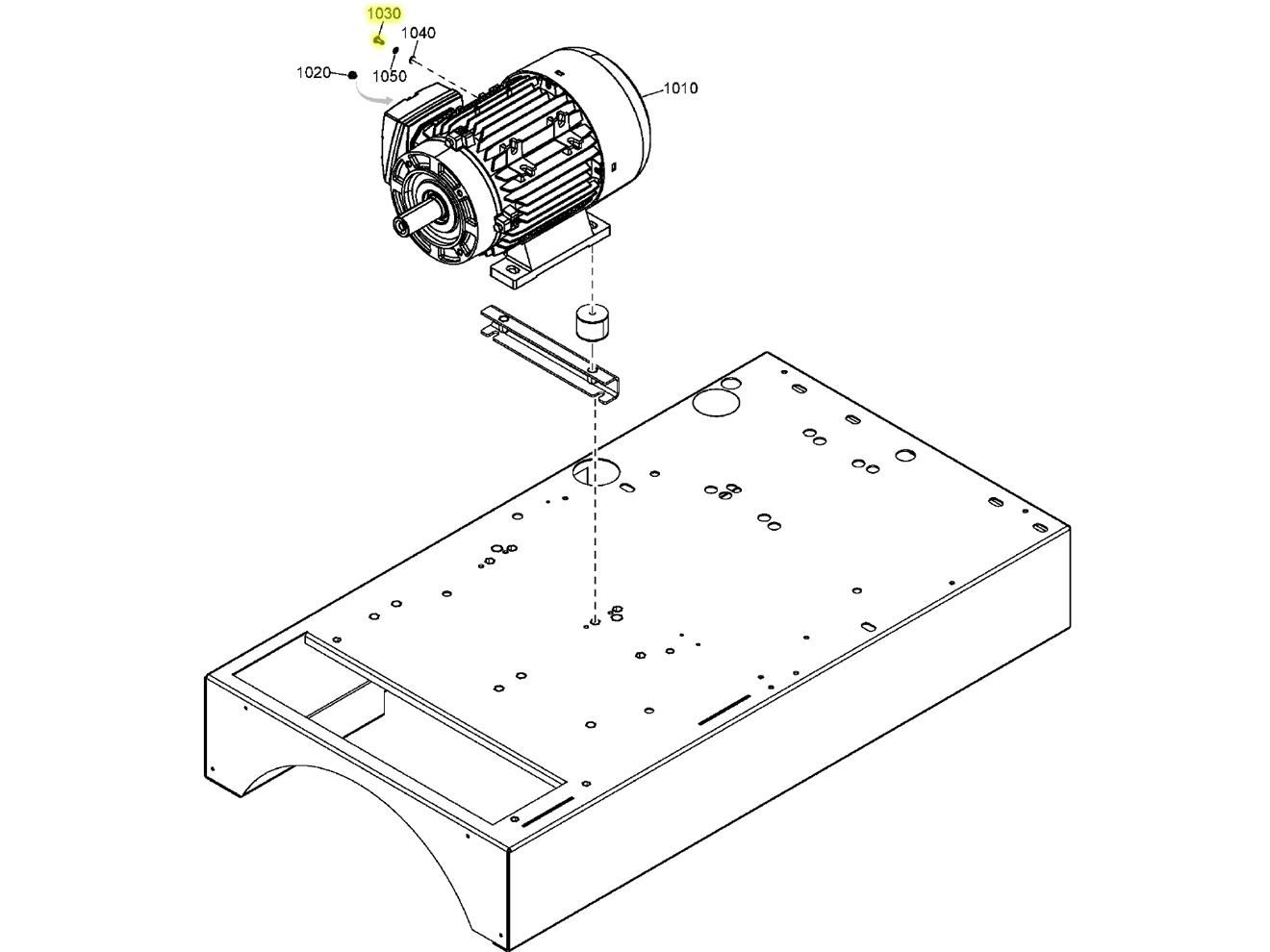 1030
1040
1020
1050
1010