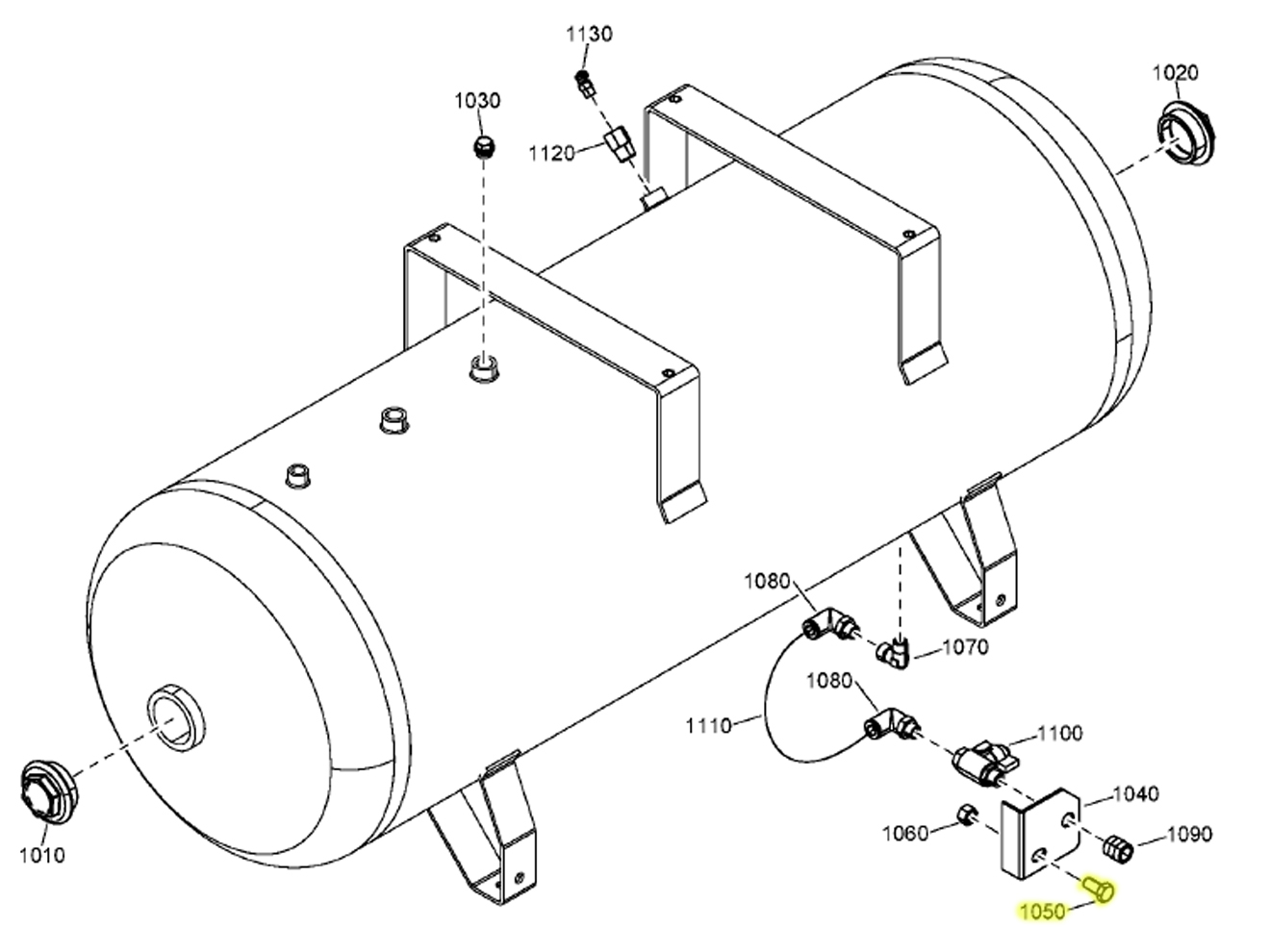 1130
1030
1120
1020
1080
1070
1080
1110
1100
1040
1060
1090
1050
1010