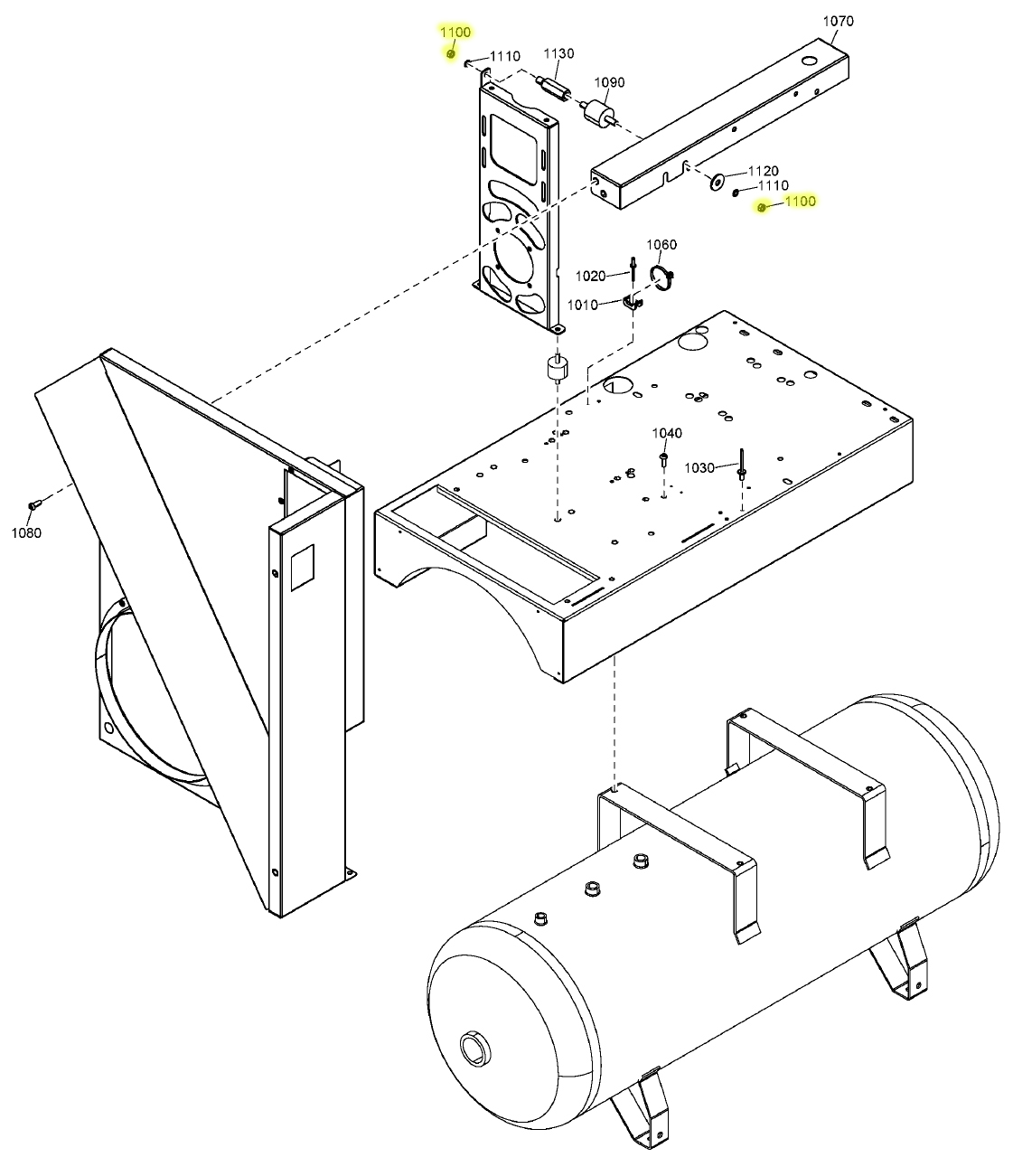 1100
1110
1130
1090
1070
1120
1110
1100
1060
1020
1010
1040
1030
1080