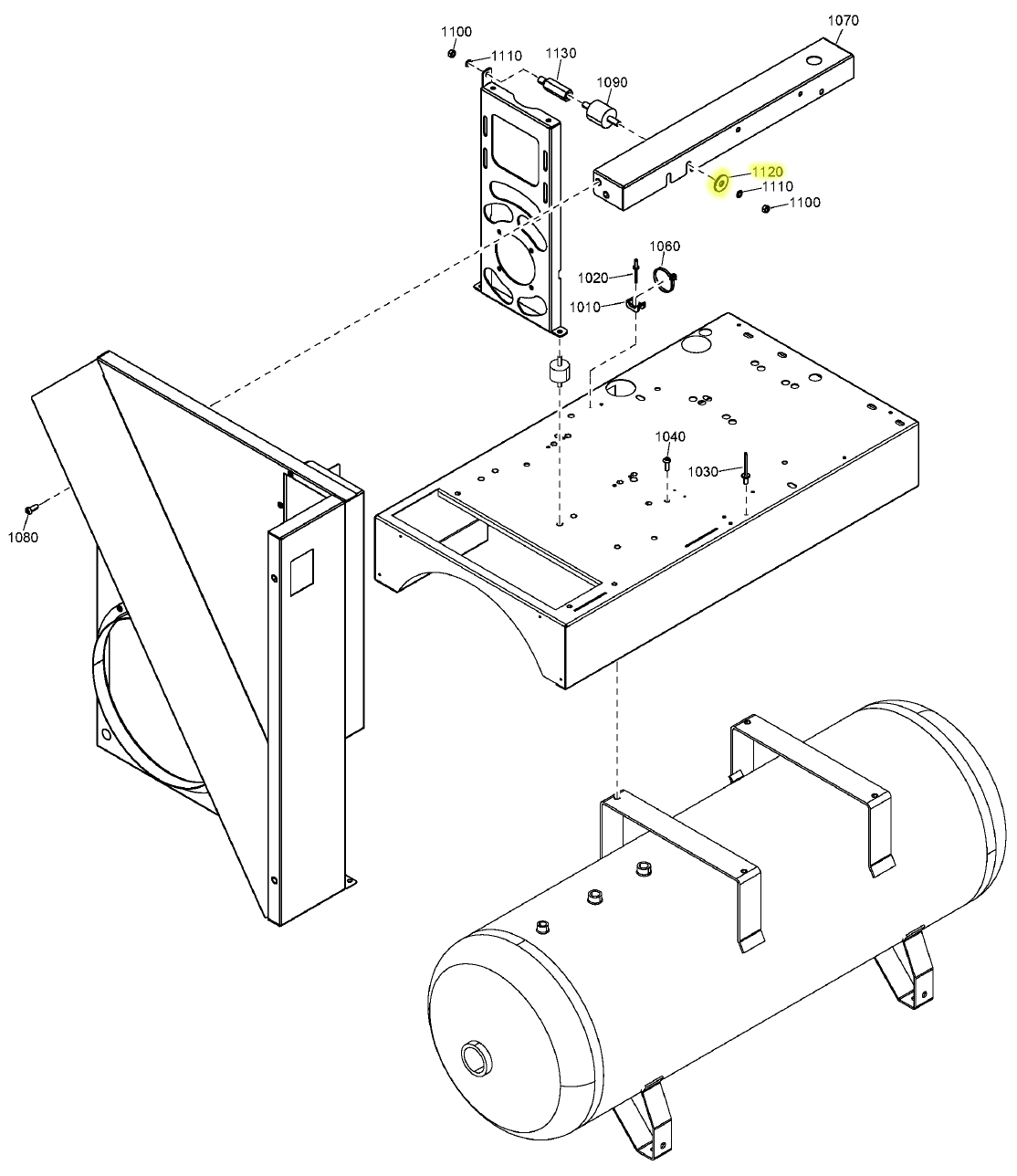 1100
1110
1130
1090
1070
1120
1110
1100
1060
1020
1010
1040
1030
1080