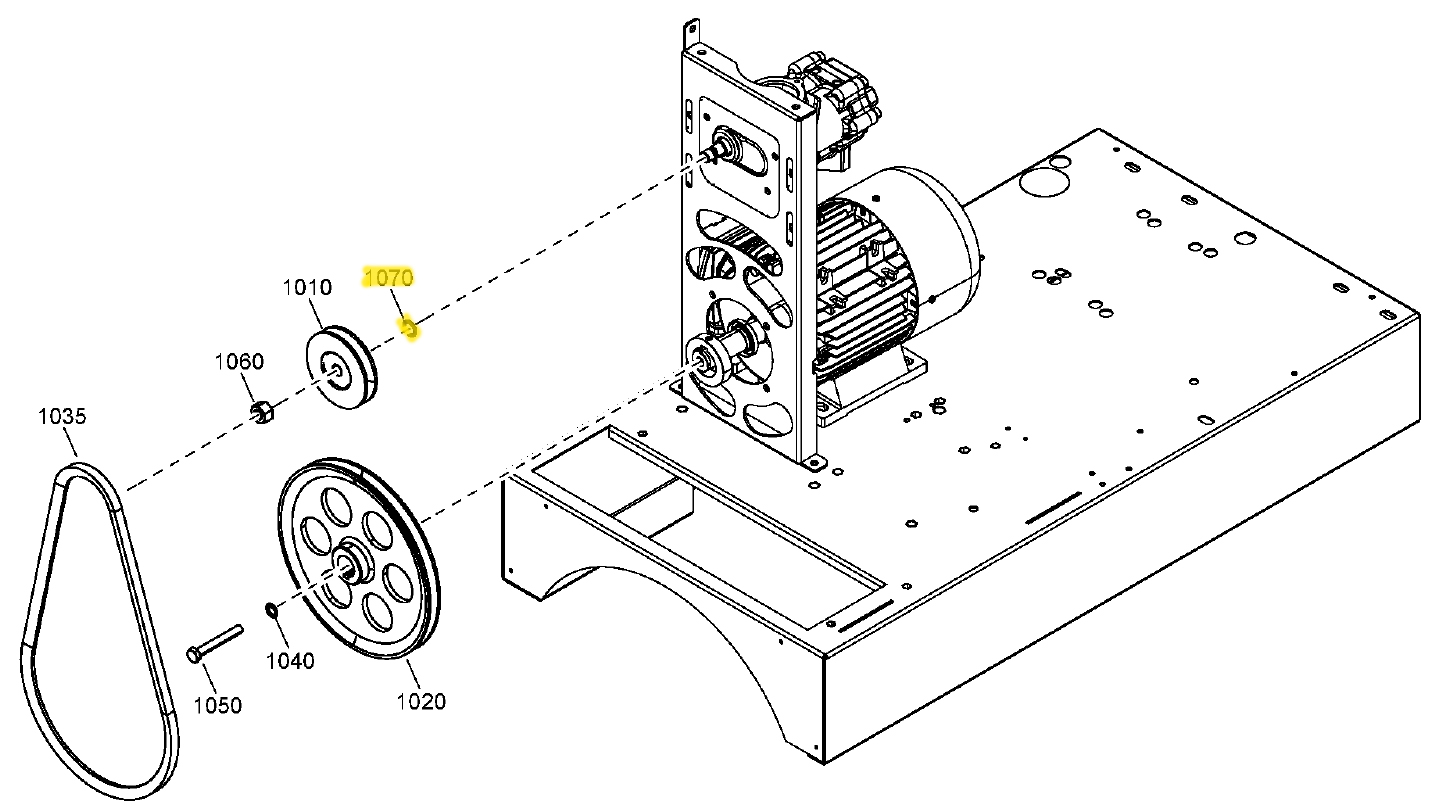 1070
1010
1060
1035
1040
1050
1020