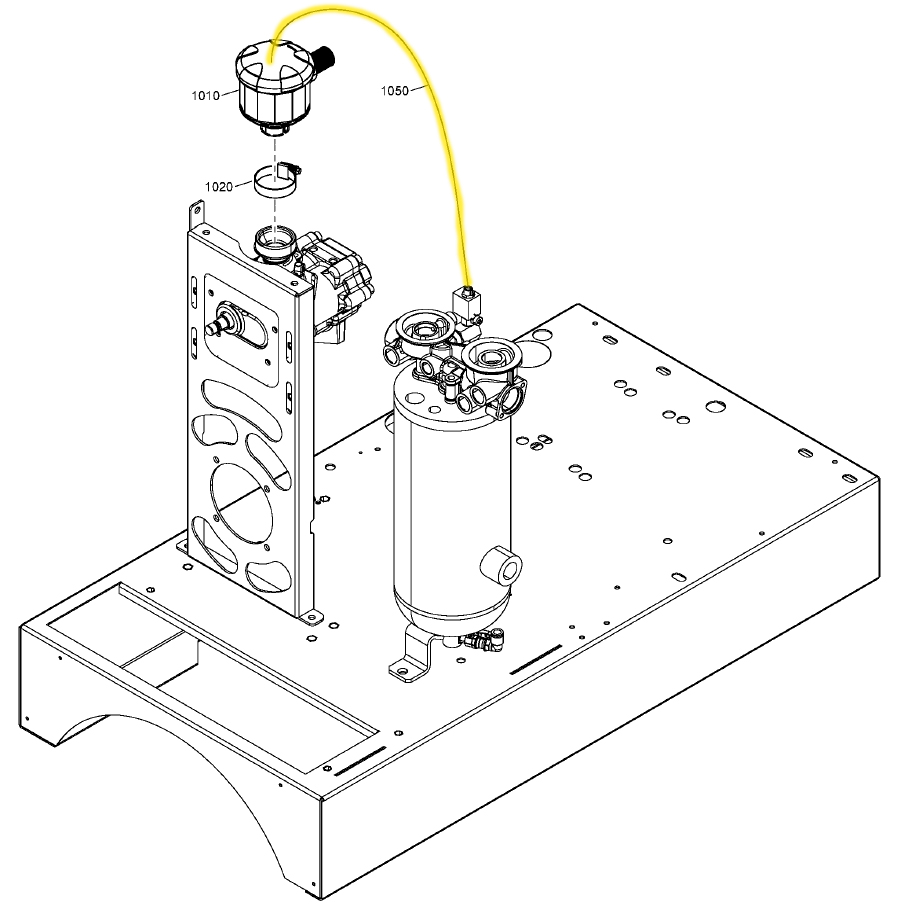 1010

1050

1020