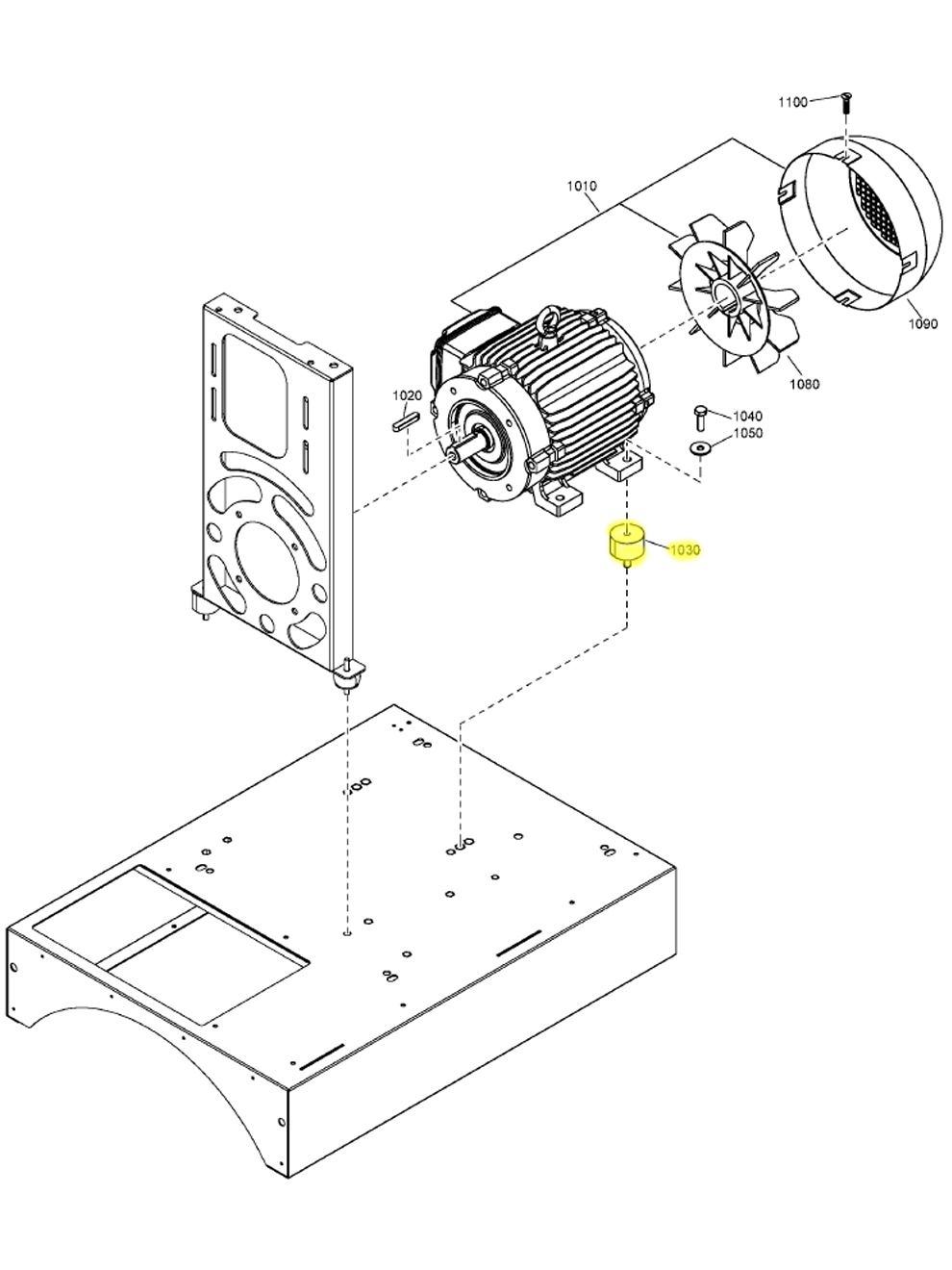 1100
1010
1090
1080
1020
1040
1050
1030