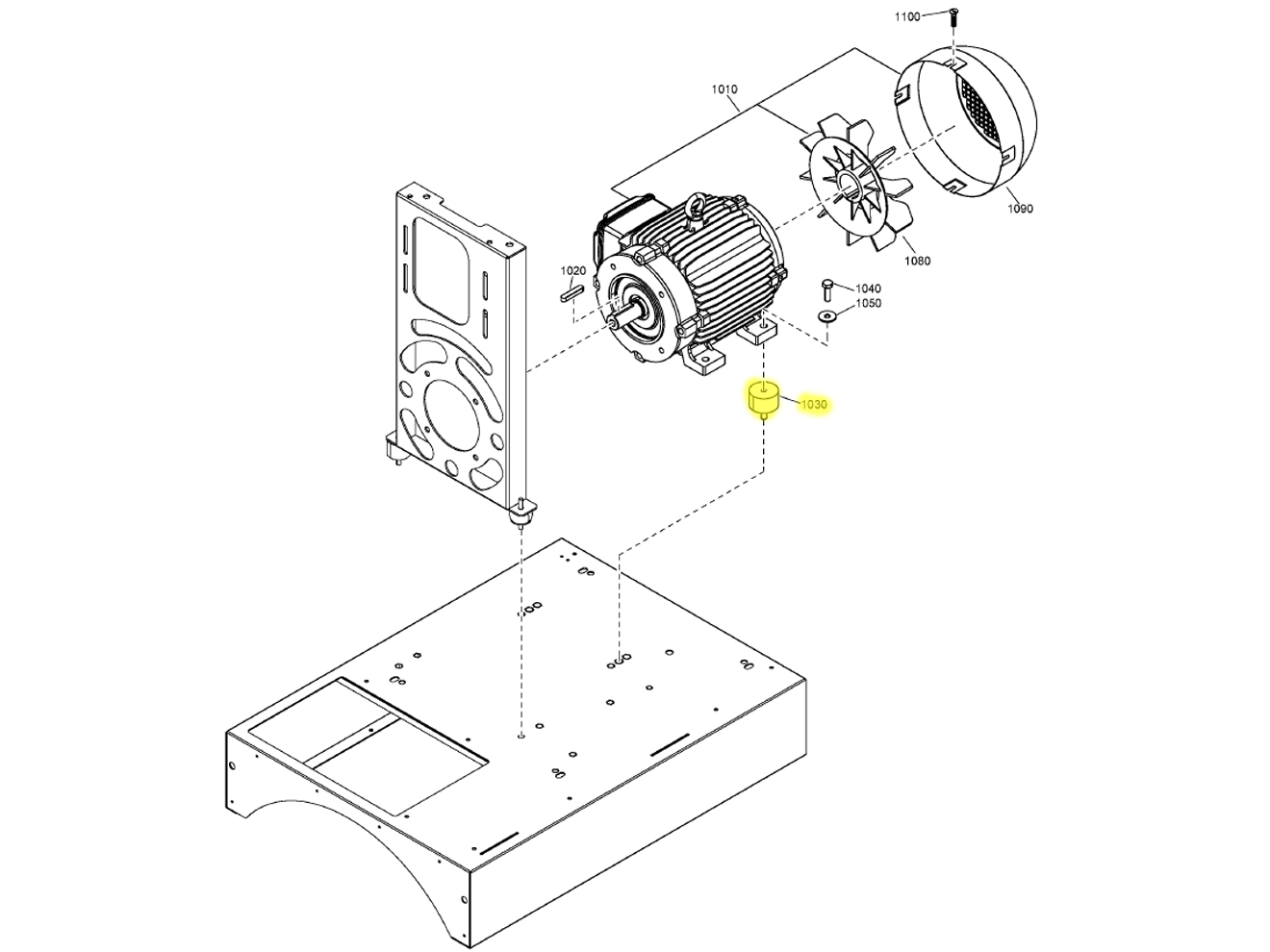 1100
1010
1090
1080
1020
1040
1050
1030