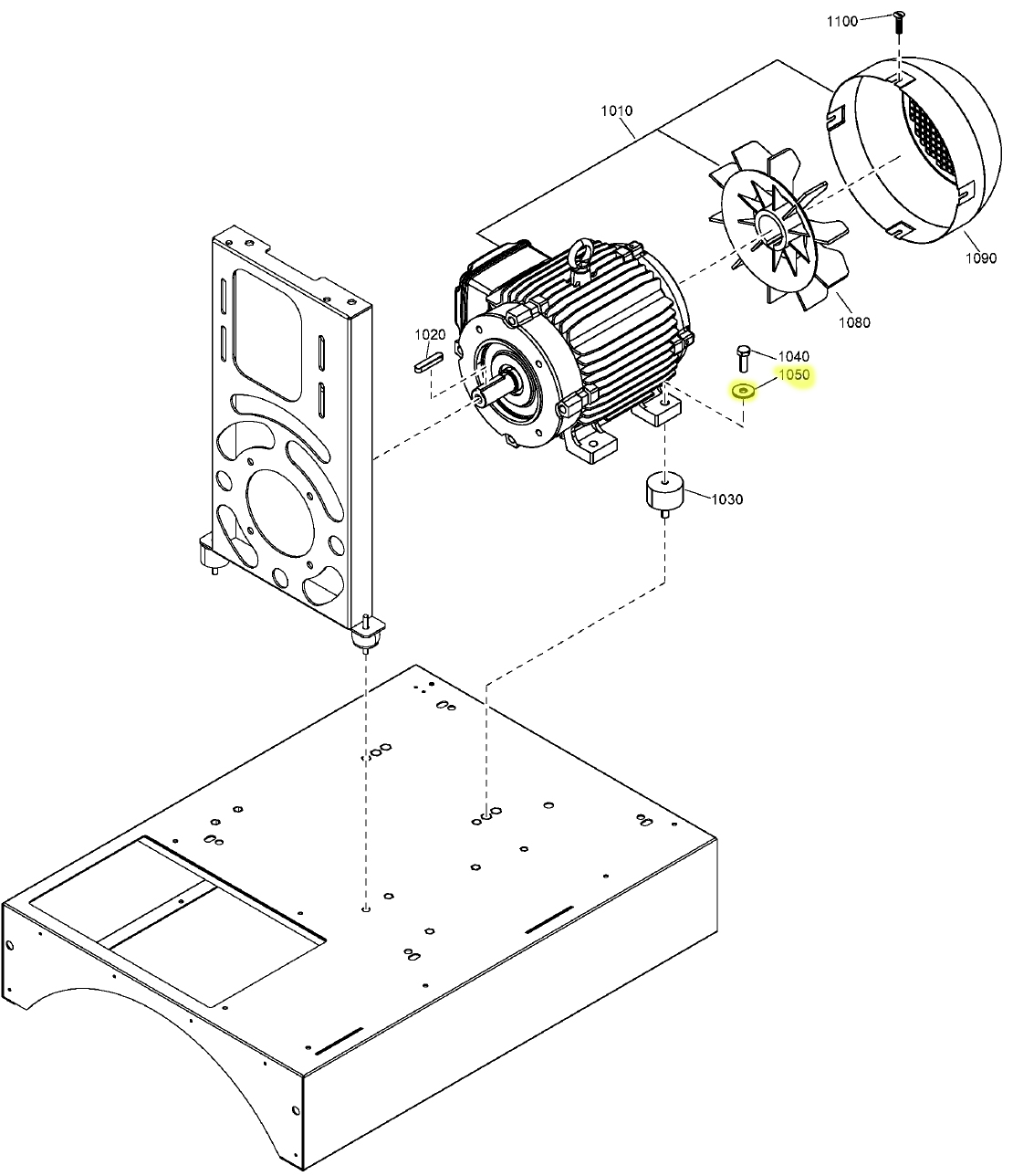 1100
1010
1090
1080
1020
1040
1050
1030