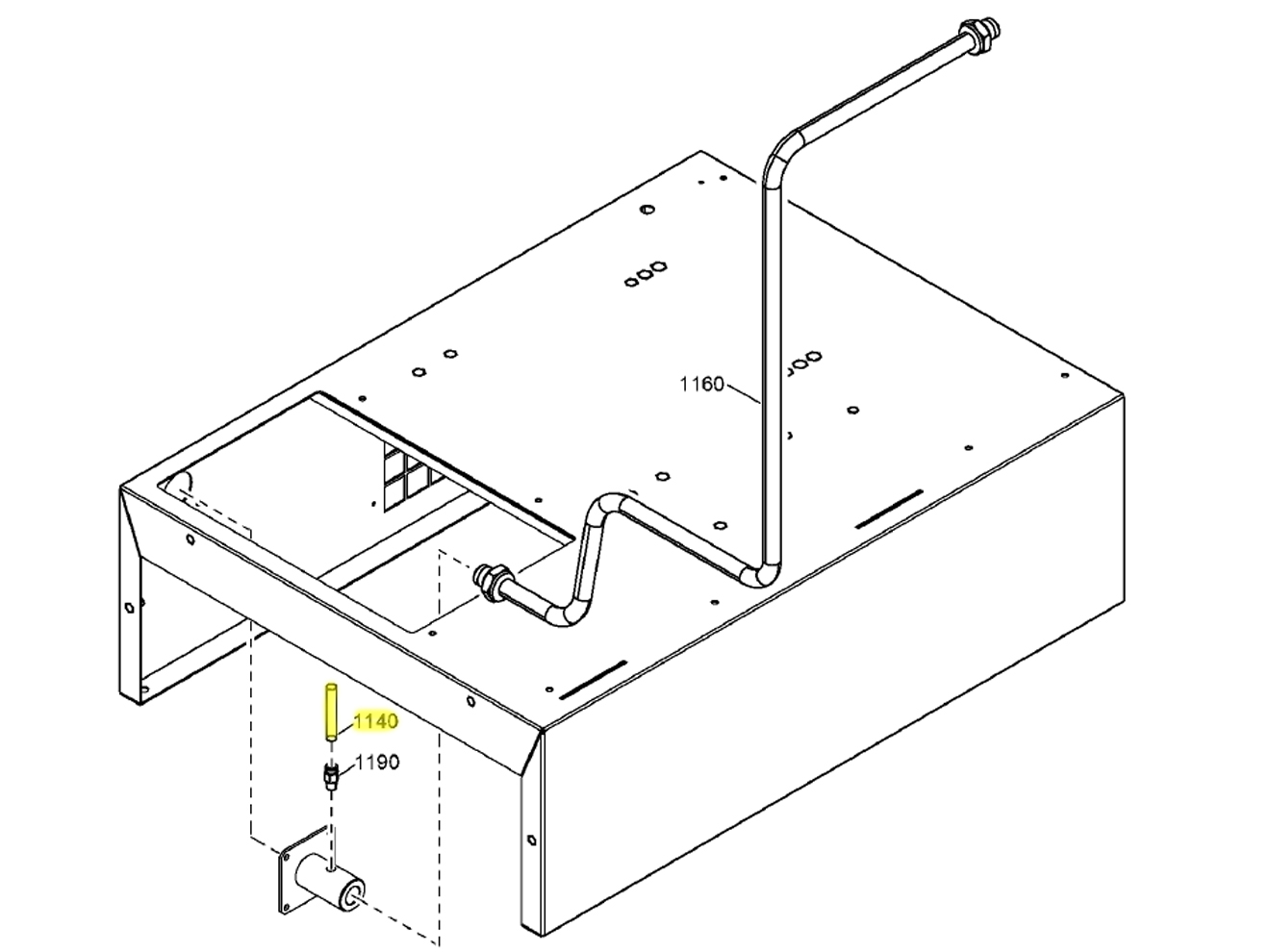 1160

1140

1190