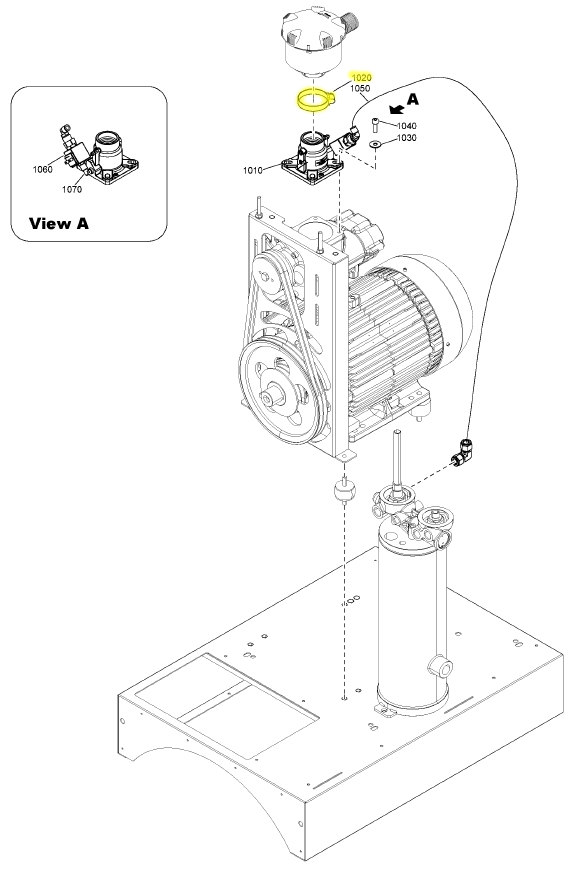 1060
1070
View A
1020
1050
A
1040
1030
1010