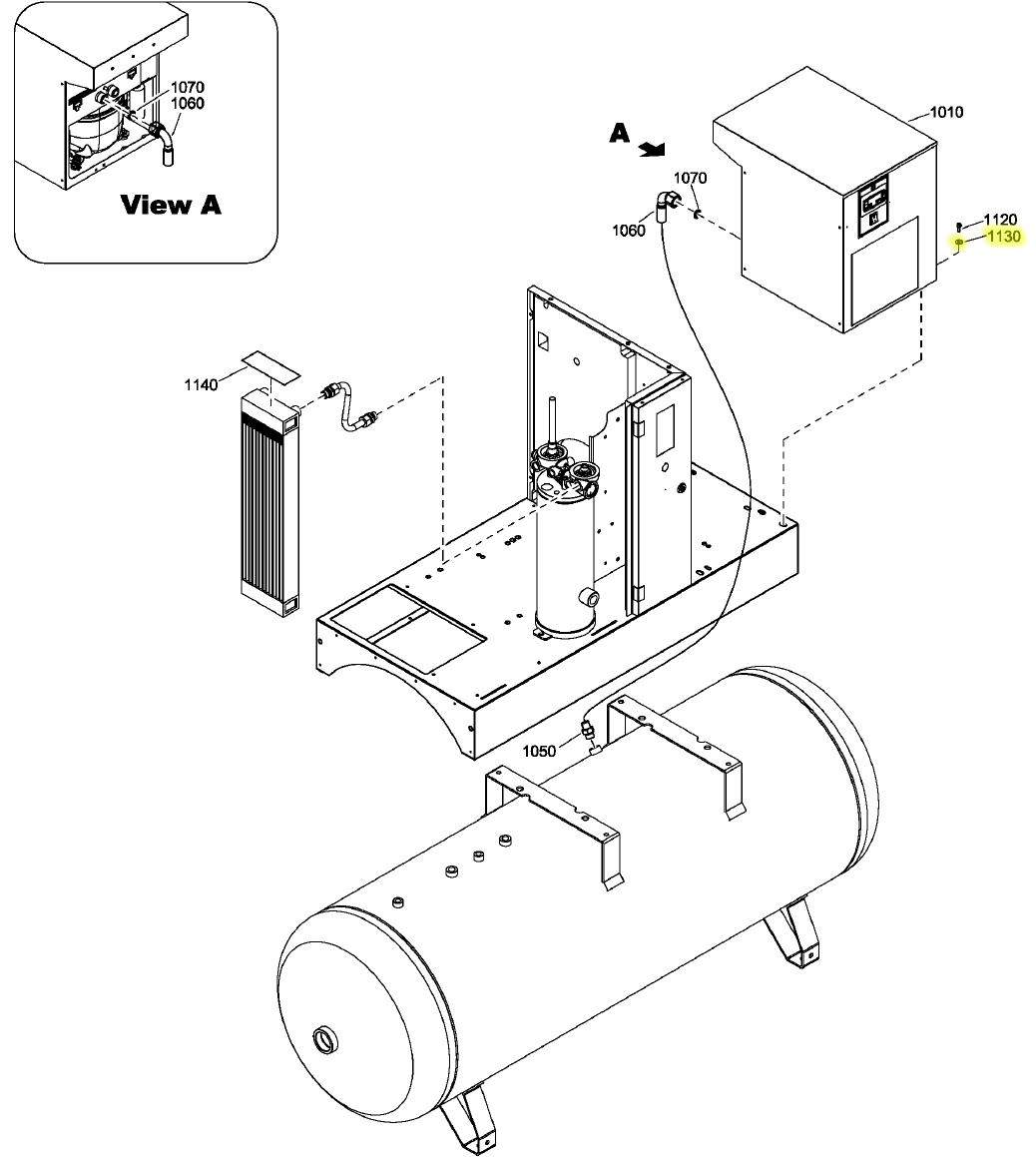 1070
1060
View A
A
1070
1060
1010
1120
1130
1140
1050