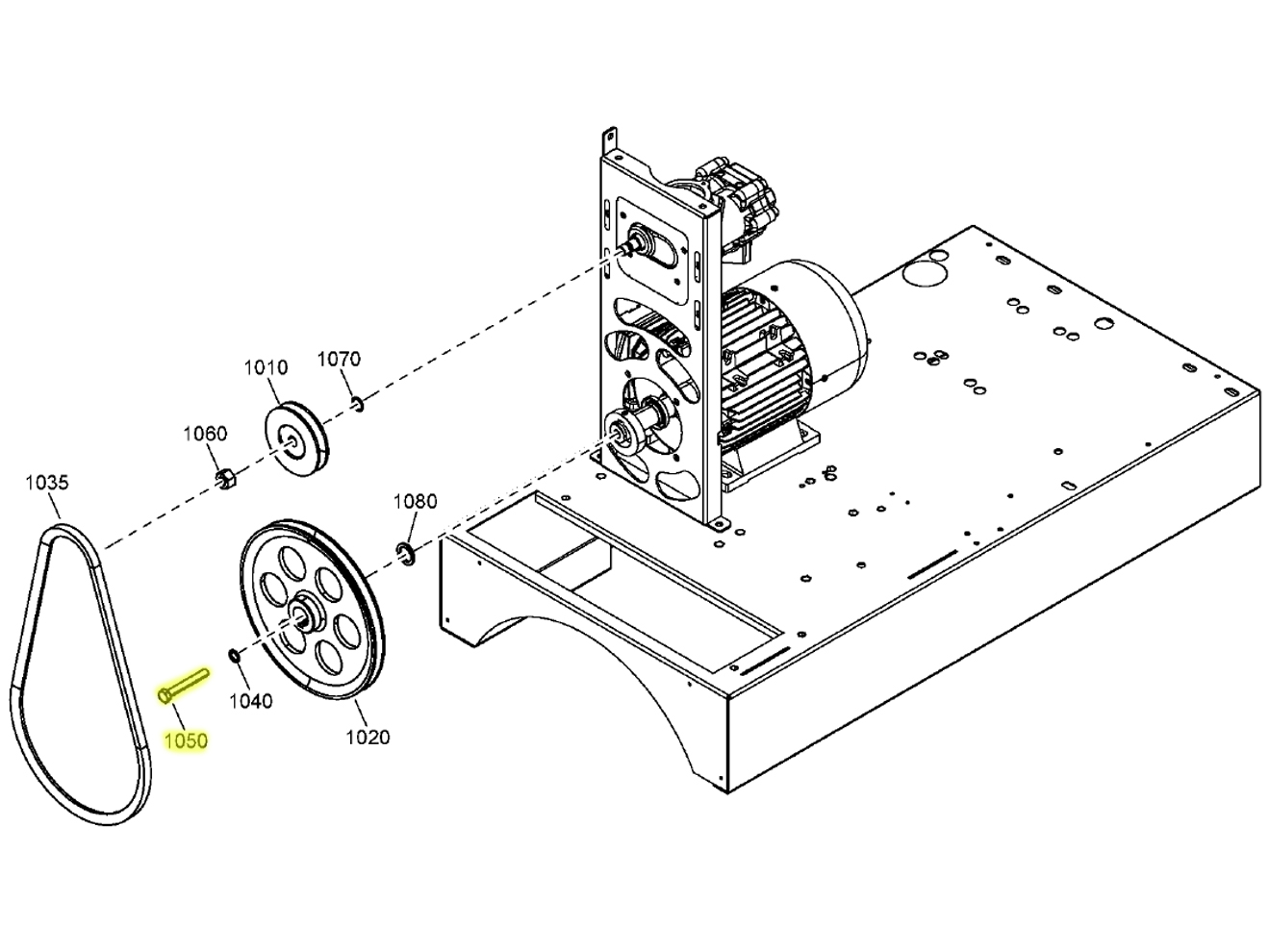 1010
1070
1060
1035
1080
1040
1050
1020