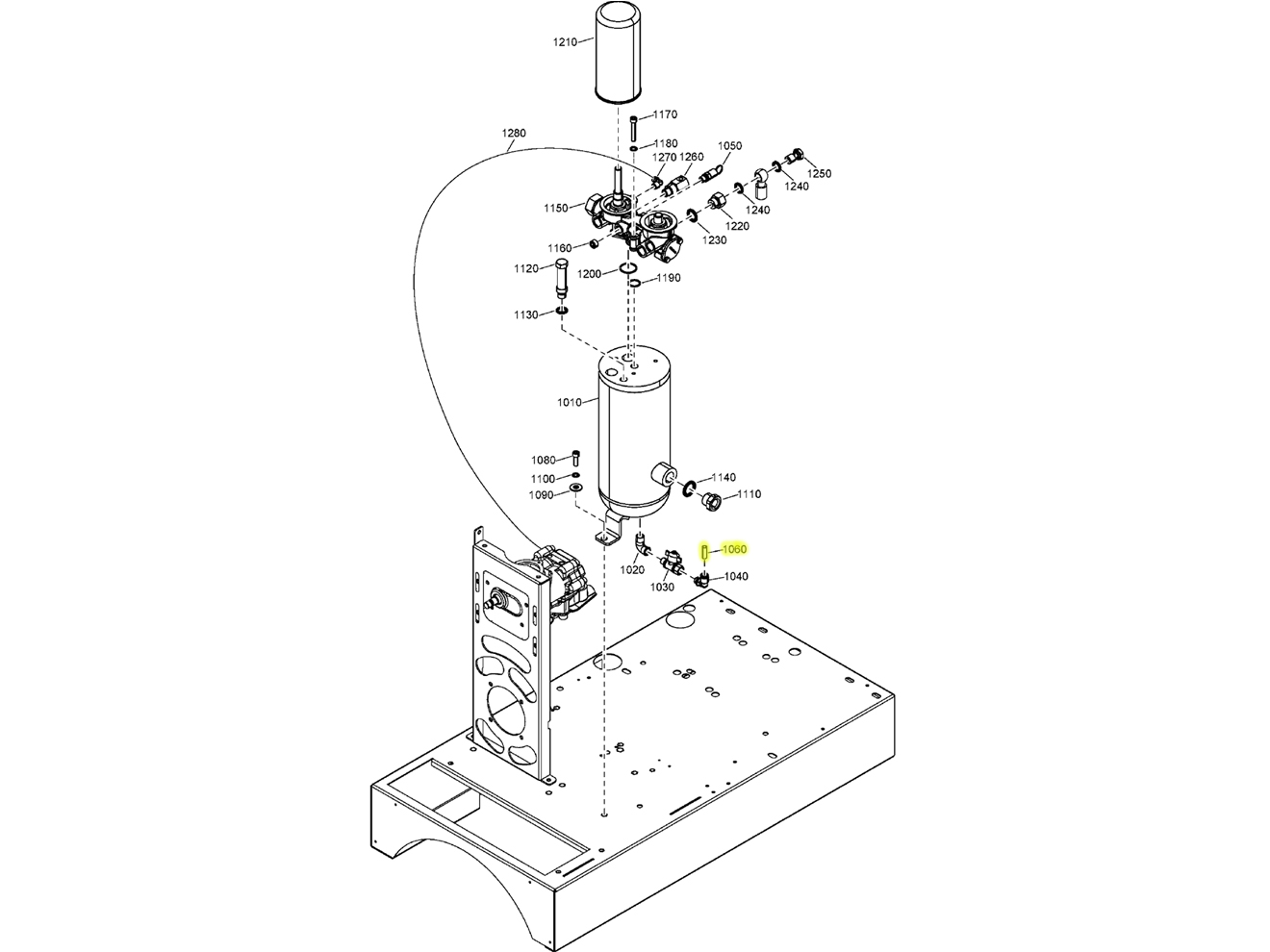 1210
1170
1280
1180
1270
1260
1050
1250
1240
1150
1240
1220
1230
1160
1120
1200
1190
1130
1010
1080
1100
1090
1140
1110
1060
1020
1030
1040